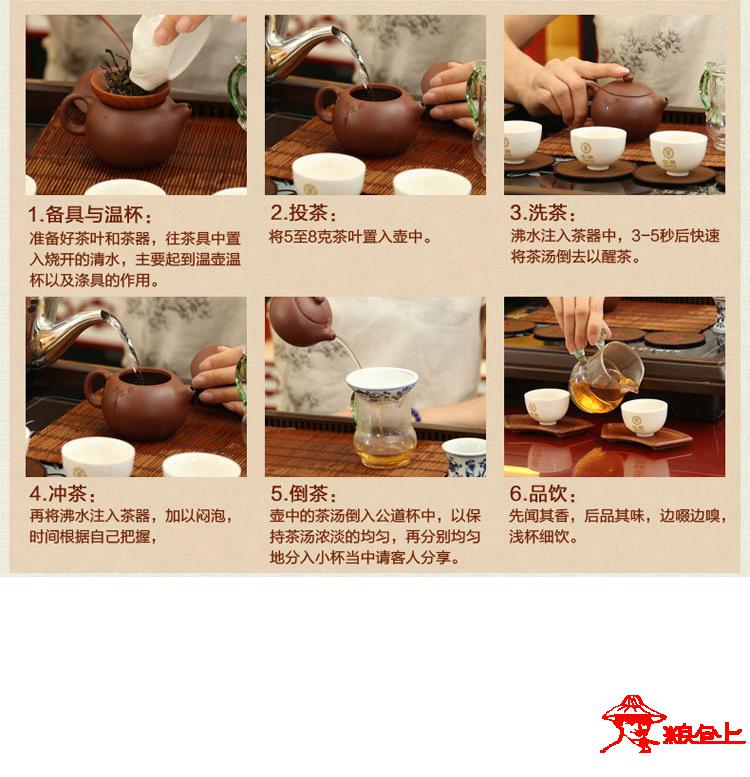 1.备具与温杯：
准备好茶叶和茶器，往茶具中置入烧开的清水，主要起到温壶温杯以及涤具的作用。

2.投茶：
将5至8克茶叶置入壶中。

3.洗茶：
沸水注入茶器中，3-5秒后快速将茶汤倒去以醒茶。

4.冲茶：
再将沸水注入茶器，加以闷泡，时间根据自己把握，

5.倒茶：
壶中的茶汤倒入公道杯中，以保持茶汤浓淡的均匀，再分别均匀地分入小杯当中请客人分享。

6.品饮：
先闻其香，后品其味，边啜边嗅，浅杯细饮。

粮仓上